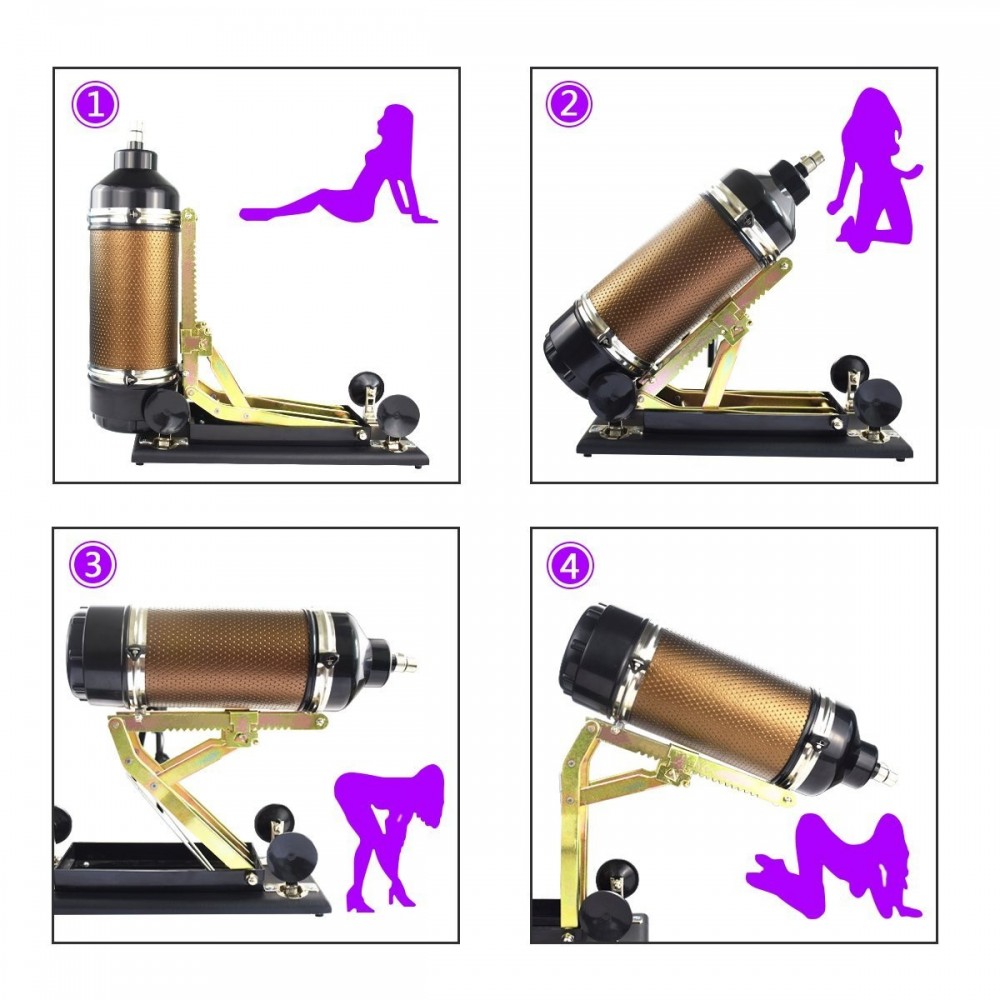 1

2

3

4